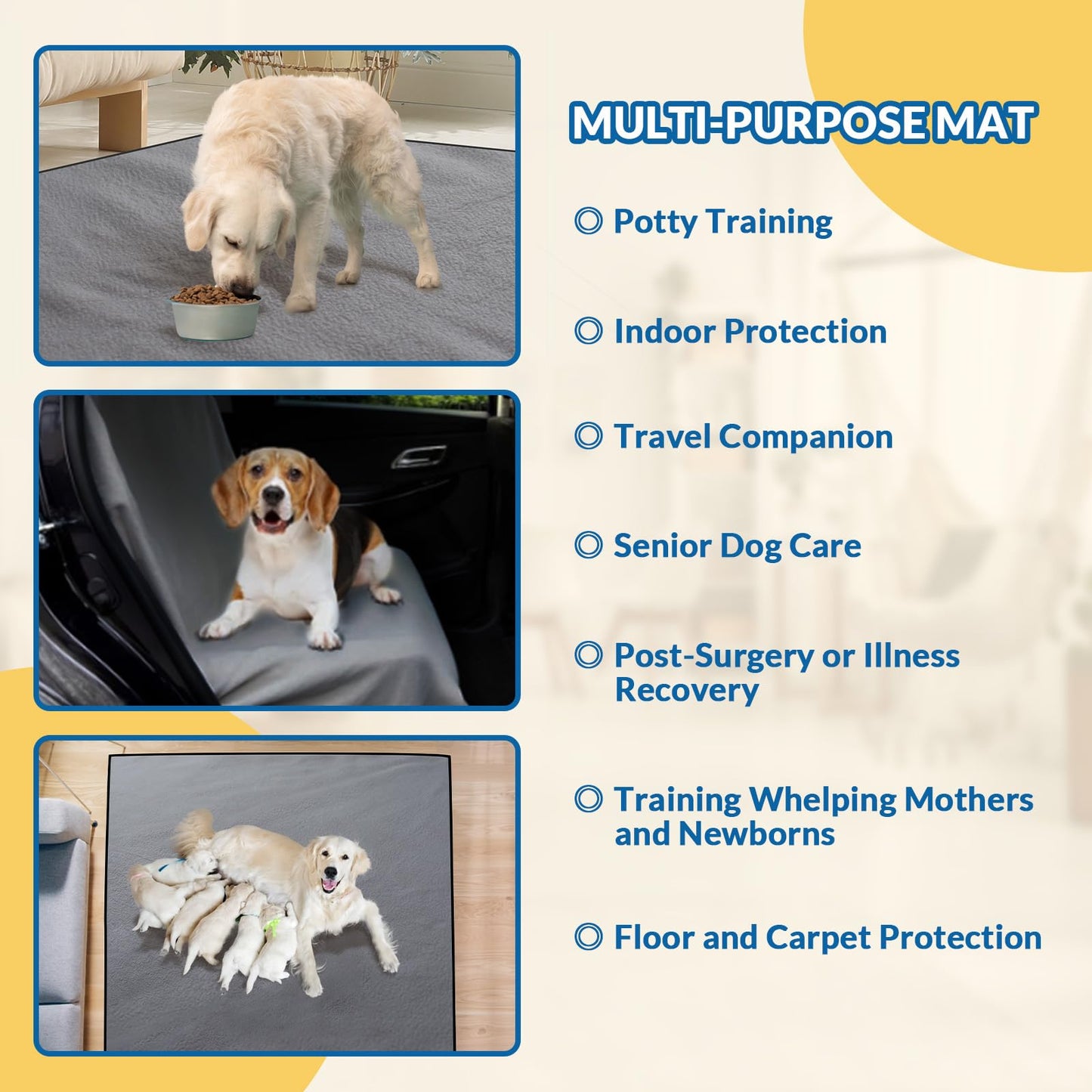 MULTI-PURPOSE MAT

◎ Potty Training

◎ Indoor Protection

◎ Travel Companion

◎ Senior Dog Care

◎ Post-Surgery or Illness Recovery

◎ Training Whelping Mothers and Newborns

◎ Floor and Carpet Protection